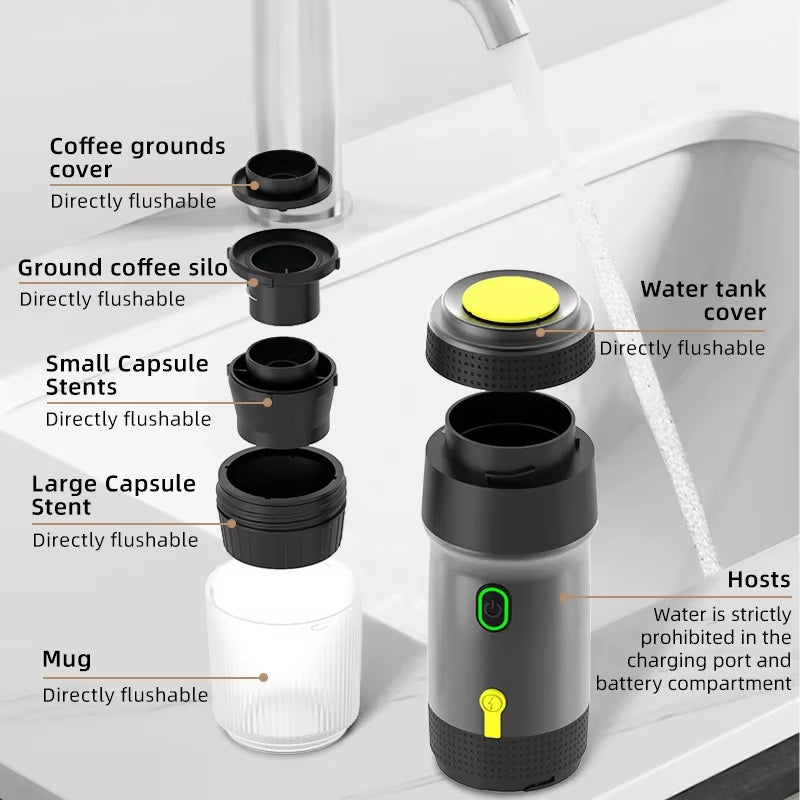 Coffee grounds cover
Directly flushable

Ground coffee silo
Directly flushable

Small Capsule Stents
Directly flushable

Large Capsule Stent
Directly flushable

Mug
Directly flushable

Water tank cover
Directly flushable

Hosts
Water is strictly prohibited in the charging port and battery compartment